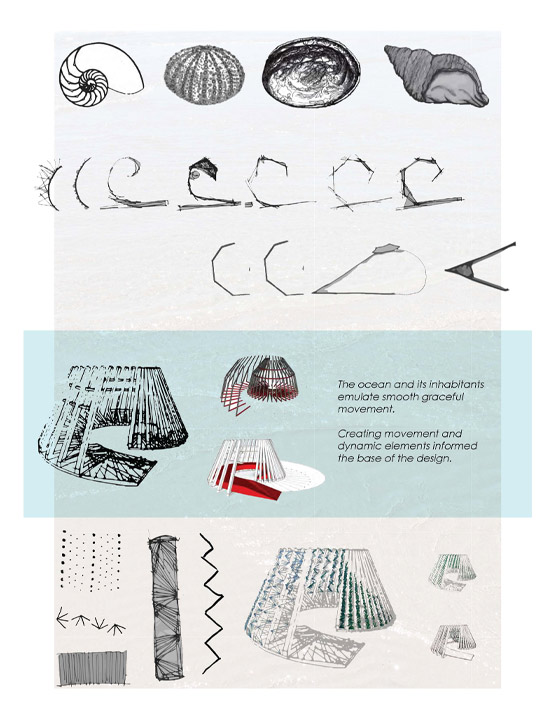 The ocean and its inhabitants emulate smooth graceful movement.

Creating movement and dynamic elements informed the base of the design.