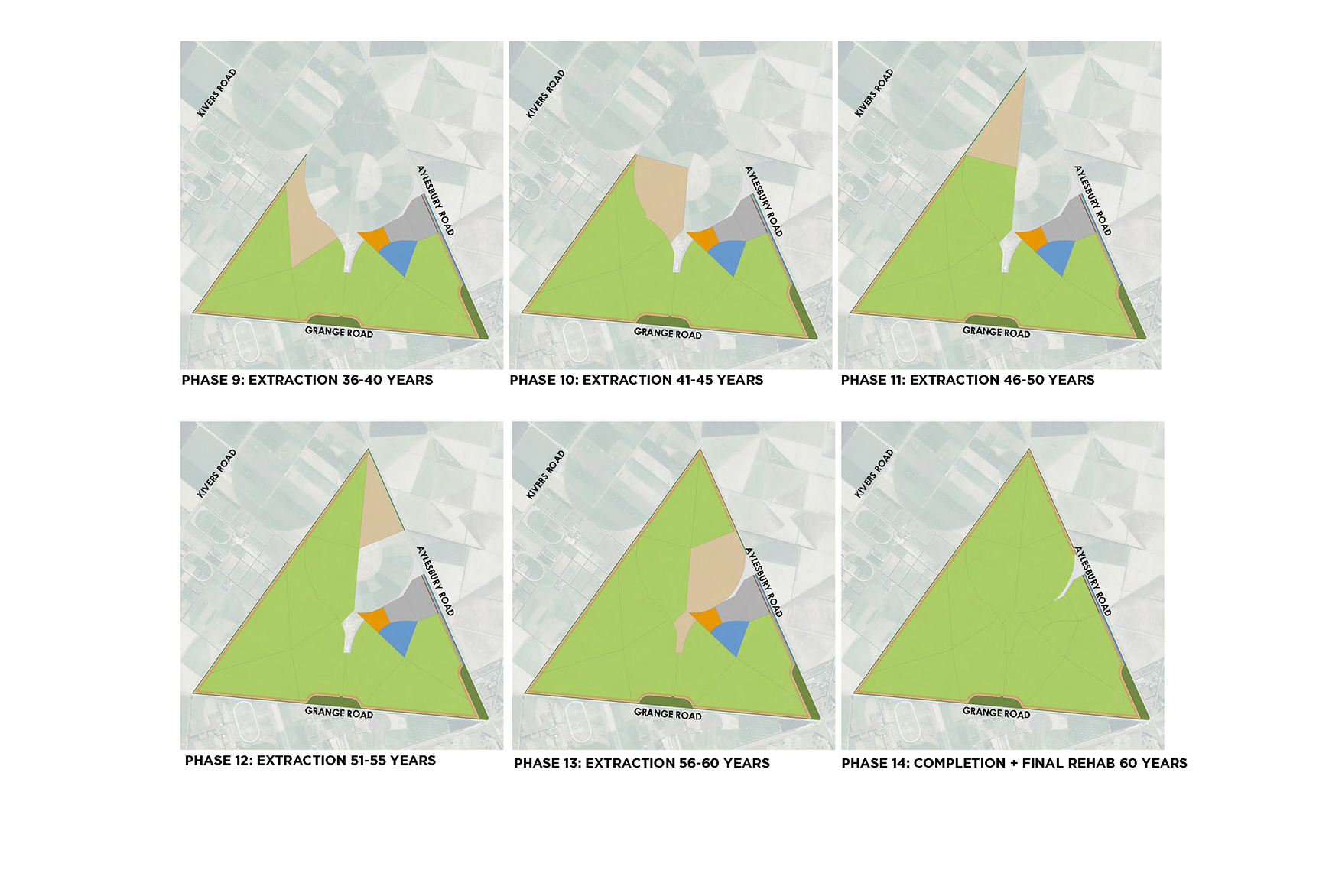 KIVERS ROAD

AYLESBURY ROAD

GRANGE ROAD

PHASE 9: EXTRACTION 36-40 YEARS

KIVERS ROAD

AYLESBURY ROAD

GRANGE ROAD

PHASE 10: EXTRACTION 41-45 YEARS

KIVERS ROAD

AYLESBURY ROAD

GRANGE ROAD

PHASE 11: EXTRACTION 46-50 YEARS

KIVERS ROAD

AYLESBURY ROAD

GRANGE ROAD

PHASE 12: EXTRACTION 51-55 YEARS

KIVERS ROAD

AYLESBURY ROAD

GRANGE ROAD

PHASE 13: EXTRACTION 56-60 YEARS

KIVERS ROAD

AYLESBURY ROAD

GRANGE ROAD

PHASE 14: COMPLETION + FINAL REHAB 60 YEARS